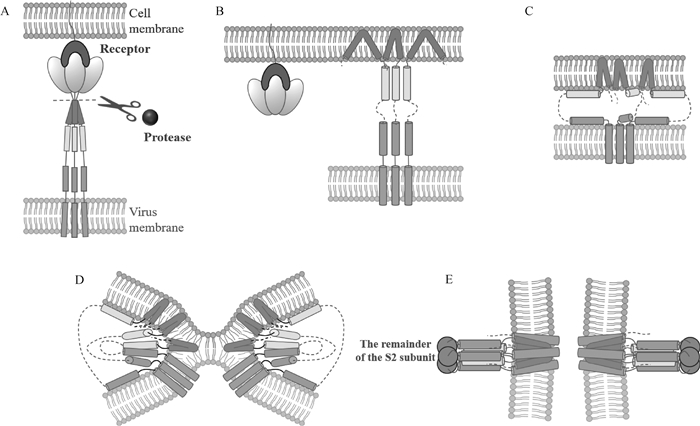 A

Cell membrane

Receptor

Protease

Virus membrane

B

C

D

E

The remainder of the S2 subunit